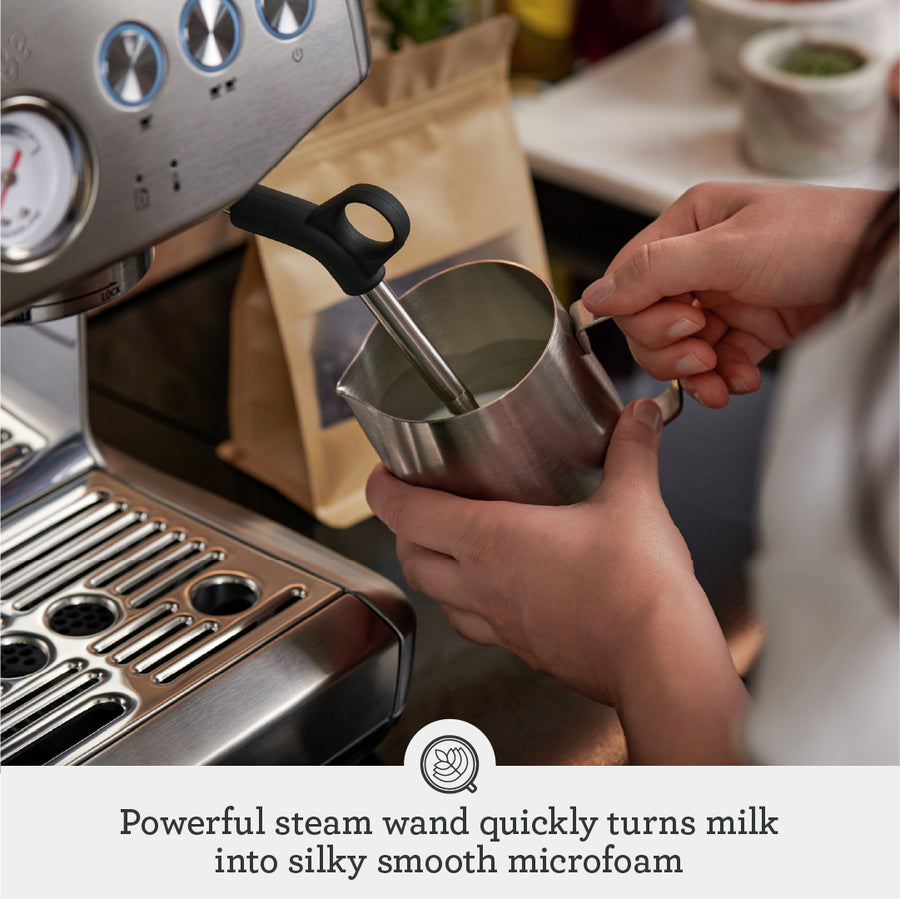 LOCK

Powerful steam wand quickly turns milk into silky smooth microfoam